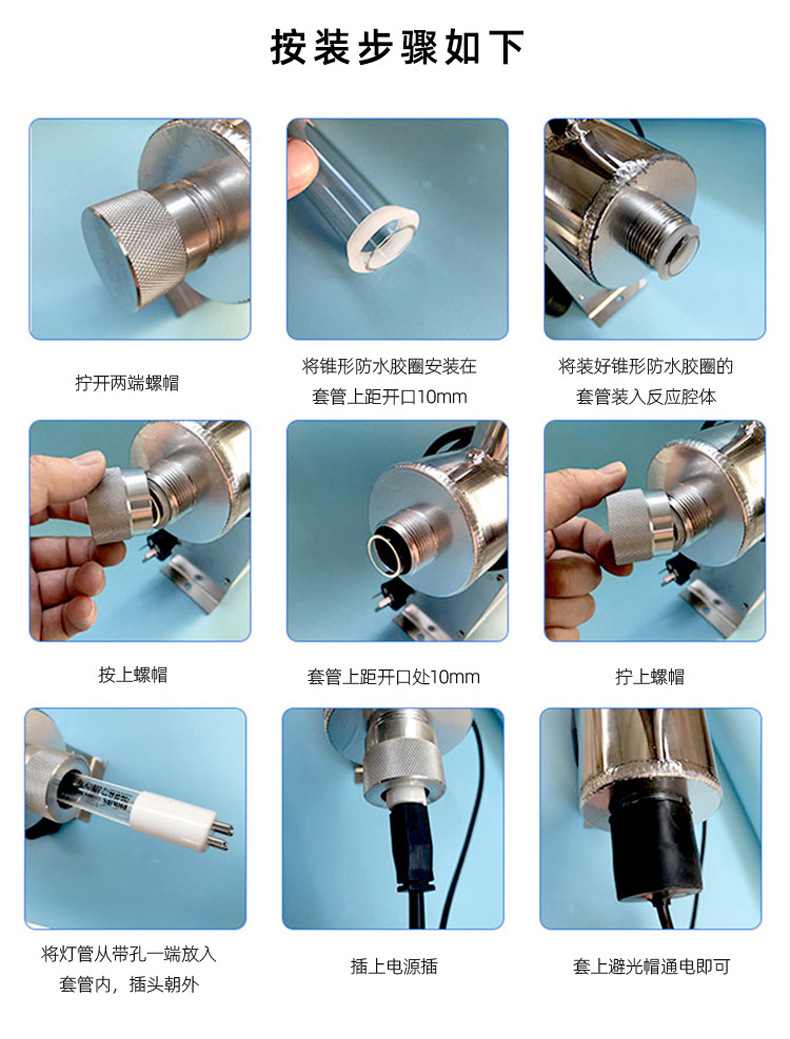 按装步骤如下

拧开两端螺帽

将锥形防水胶圈安装在套管上距开口10mm

将装好锥形防水胶圈的套管装入反应腔体

按上螺帽

套管上距开口处10mm

拧上螺帽

将灯管从带孔一端放入套管内，插头朝外

插上电源插

套上避光帽通电即可